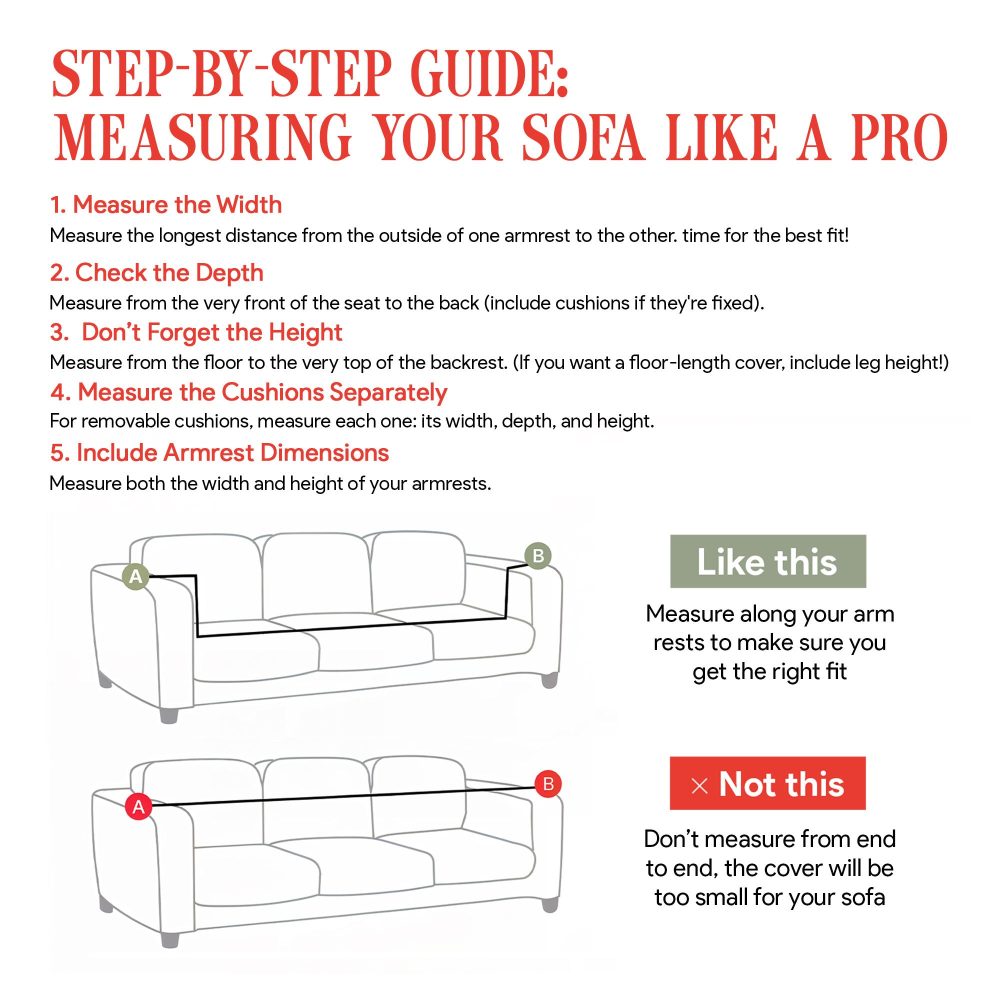 STEP-BY-STEP GUIDE: MEASURING YOUR SOFA LIKE A PRO

1. Measure the Width
Measure the longest distance from the outside of one armrest to the other. time for the best fit!

2. Check the Depth
Measure from the very front of the seat to the back (include cushions if they're fixed).

3. Don't Forget the Height
Measure from the floor to the very top of the backrest. (If you want a floor-length cover, include leg height!)

4. Measure the Cushions Separately
For removable cushions, measure each one: its width, depth, and height.

5. Include Armrest Dimensions
Measure both the width and height of your armrests.

A

B

Like this

Measure along your arm rests to make sure you get the right fit

A

B

× Not this

Don't measure from end to end, the cover will be too small for your sofa